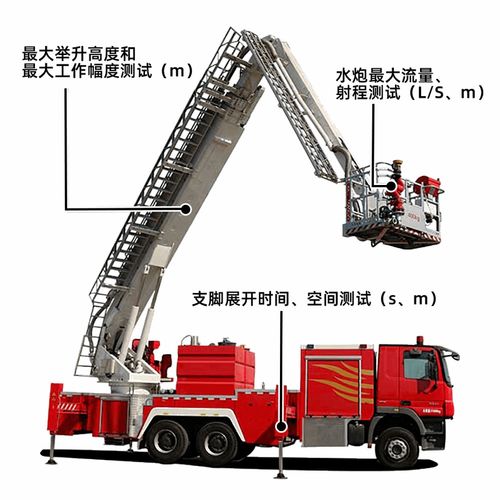 最大举升高度和
最大工作幅度测试（m）

水炮最大流量、
射程测试（L/S、m）

支脚展开时间、空间测试（s、m）